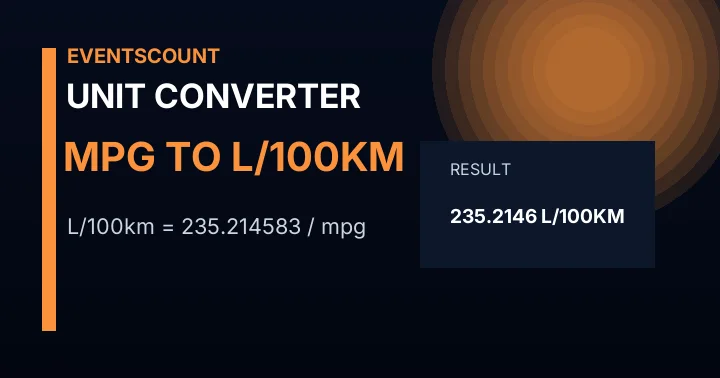 EVENTSCOUNT
UNIT CONVERTER

MPG TO L/100KM

L/100km = 235.214583 / mpg

RESULT

235.2146 L/100KM