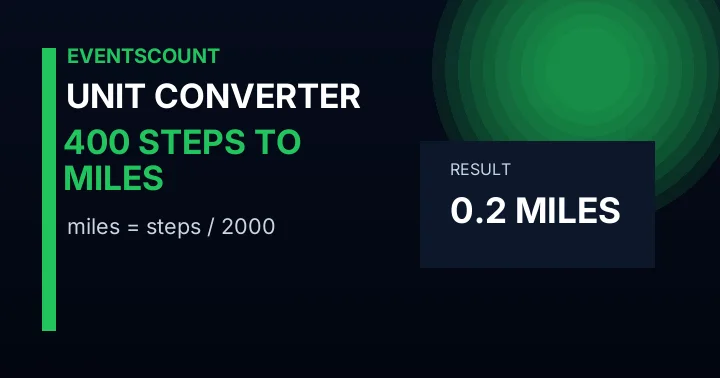 EVENTSCOUNT

UNIT CONVERTER

400 STEPS TO MILES

miles = steps / 2000

RESULT

0.2 MILES