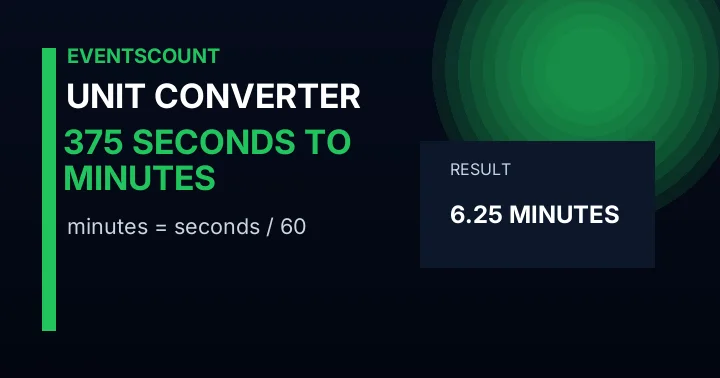 EVENTSCOUNT

UNIT CONVERTER

375 SECONDS TO MINUTES

minutes = seconds / 60

RESULT

6.25 MINUTES